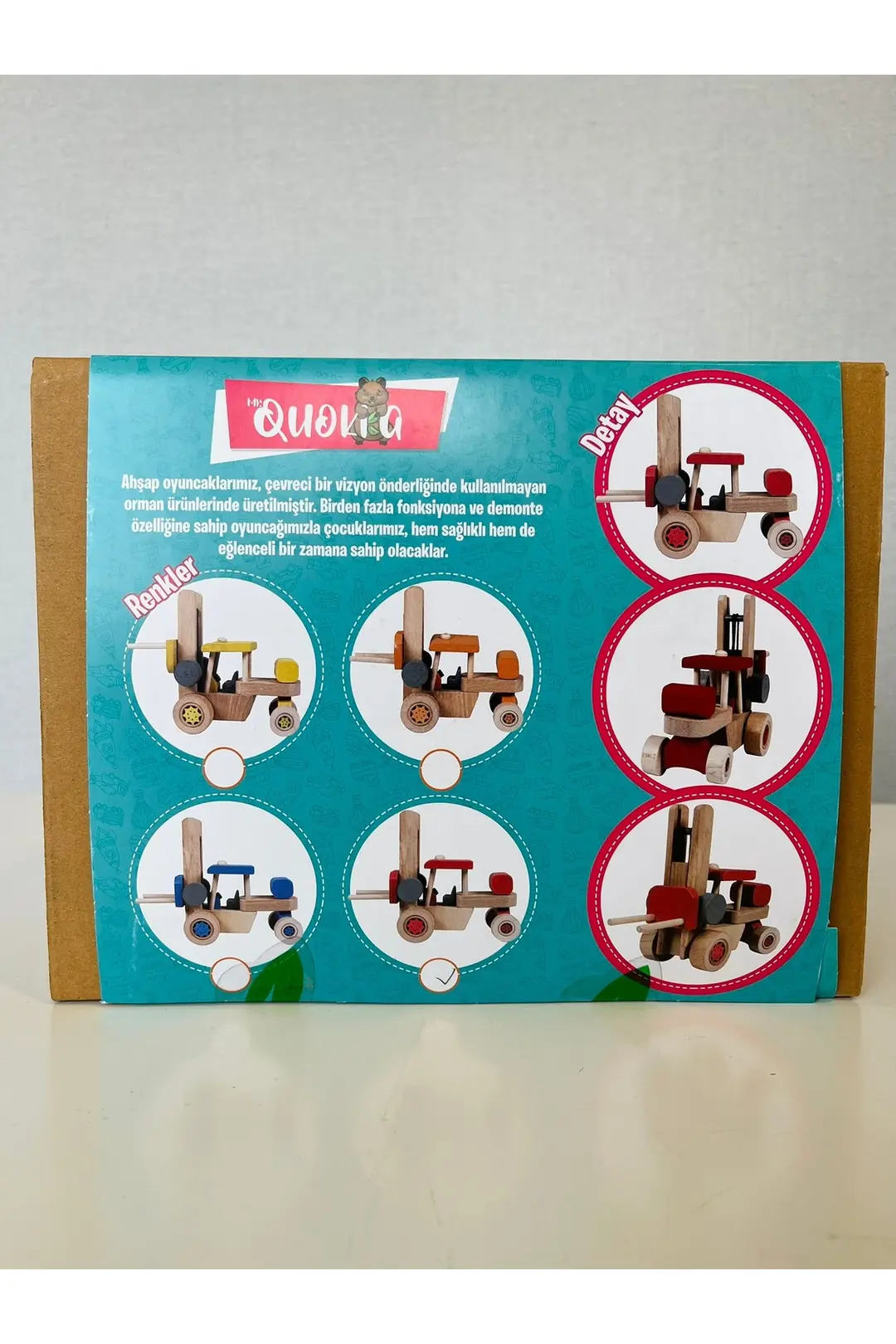 Mr. Quokka

Ahşap oyuncaklarımız, çevreci bir vizyon önderliğinde kullanılmayan orman ürünlerinde üretilmiştir. Birden fazla fonksiyona ve demonte özelliğine sahip oyuncağımızla çocuklarımız, hem sağlıklı hem de eğlenceli bir zamana sahip olacaklar.

Renkler

Detay